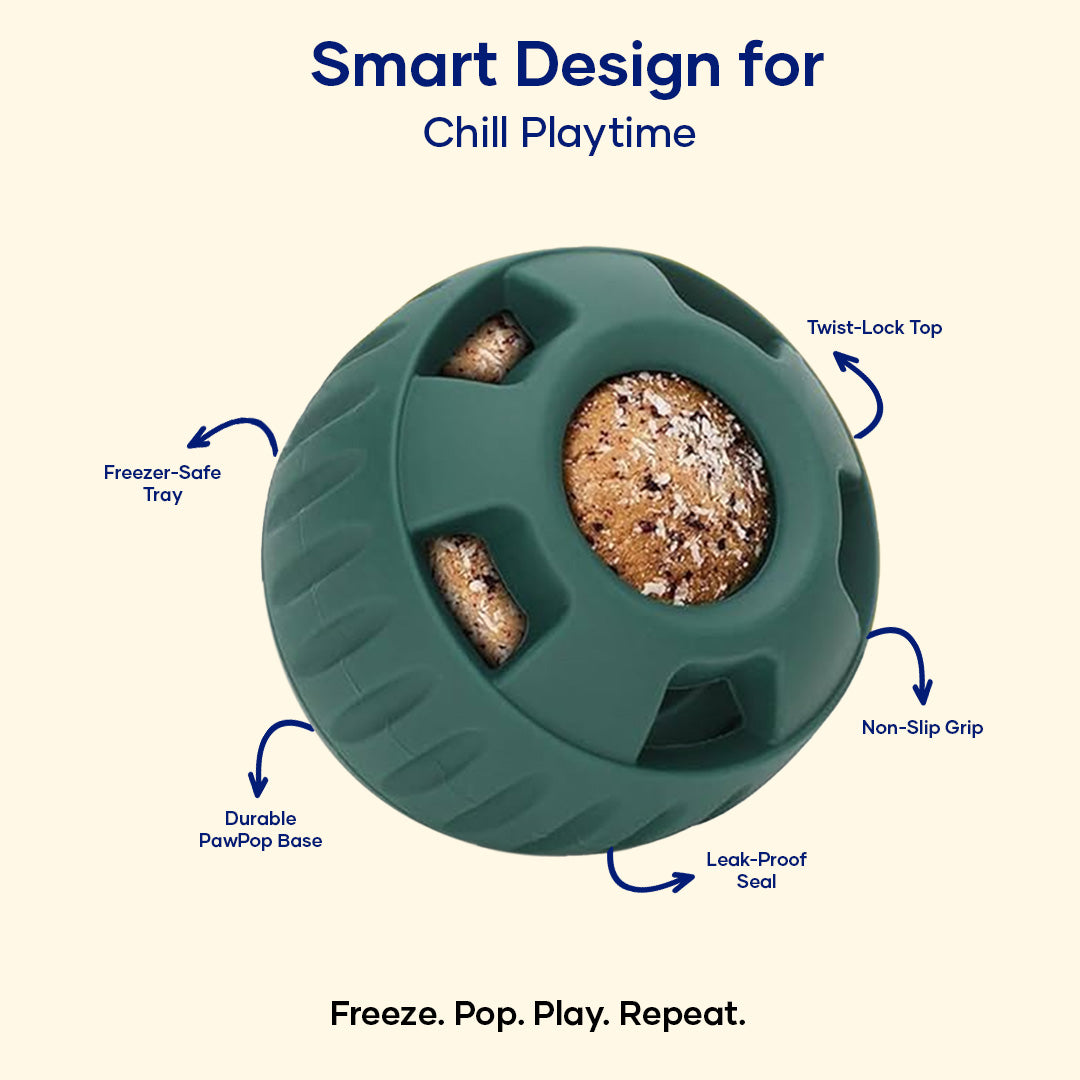 Smart Design for
Chill Playtime

Twist-Lock Top

Freezer-Safe Tray

Non-Slip Grip

Durable PawPop Base

Leak-Proof Seal

Freeze. Pop. Play. Repeat.